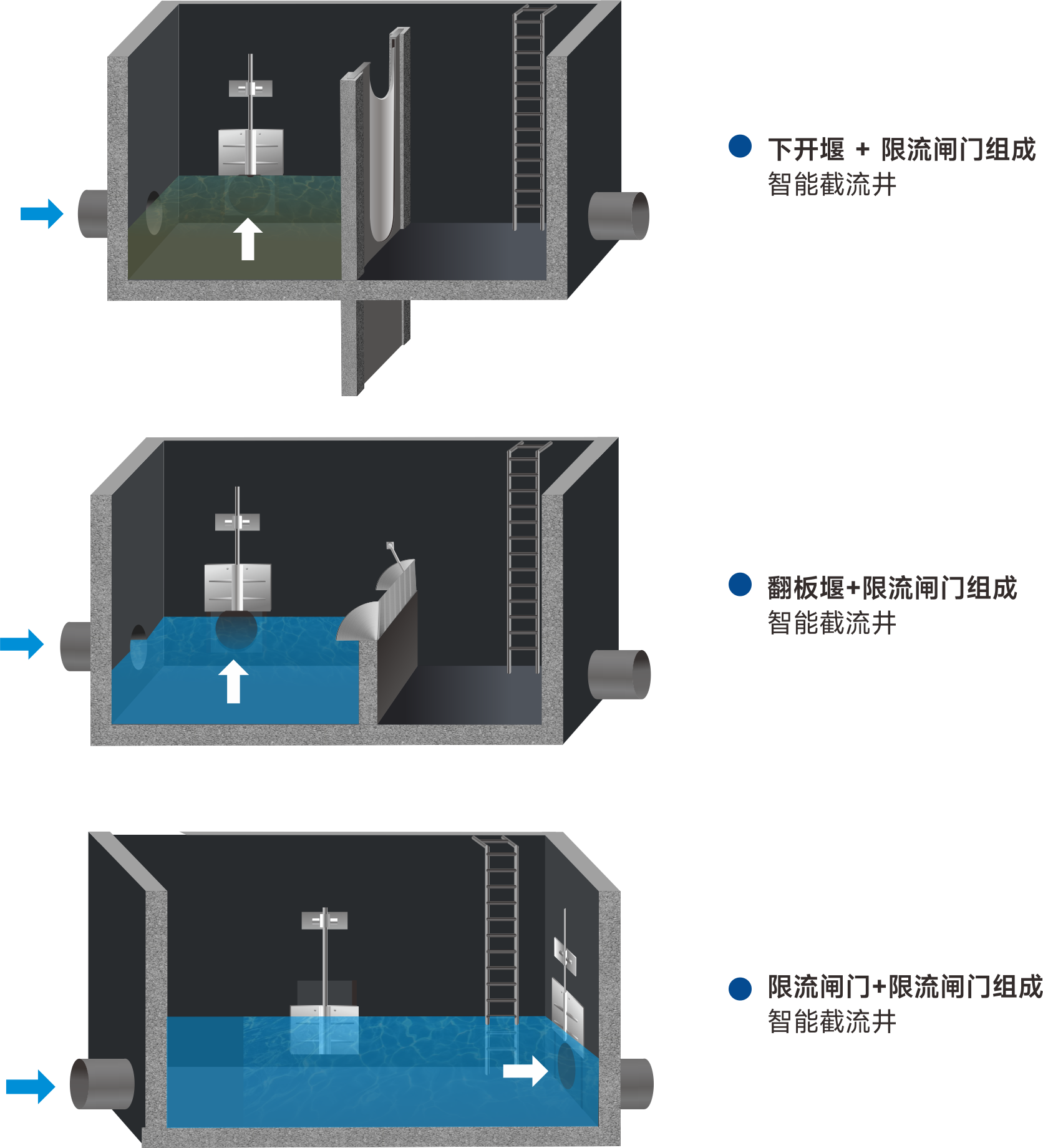 下开堰 + 限流闸门组成
智能截流井

翻板堰+限流闸门组成
智能截流井

限流闸门+限流闸门组成
智能截流井